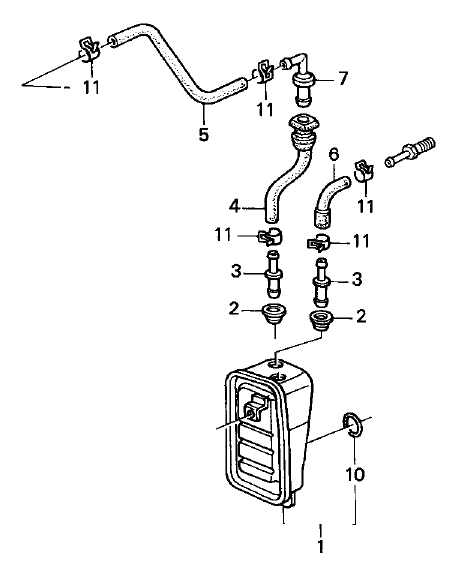 11
11
7
5
6
4
11
11
11
3
3
2
2
10
1